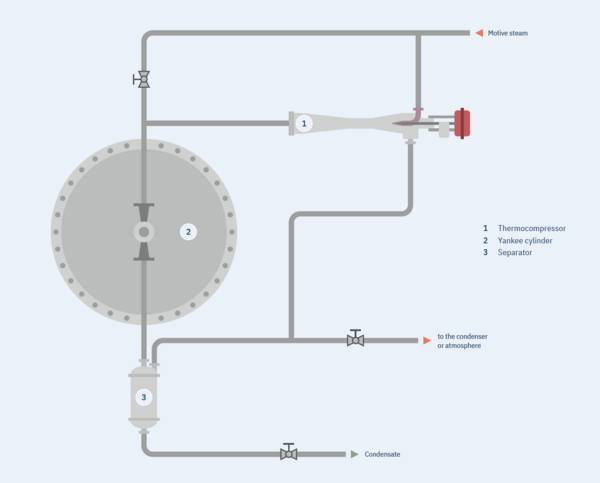 Motive steam

1

2

1 Thermocompressor
2 Yankee cylinder
3 Separator

to the condenser or atmosphere

3

Condensate